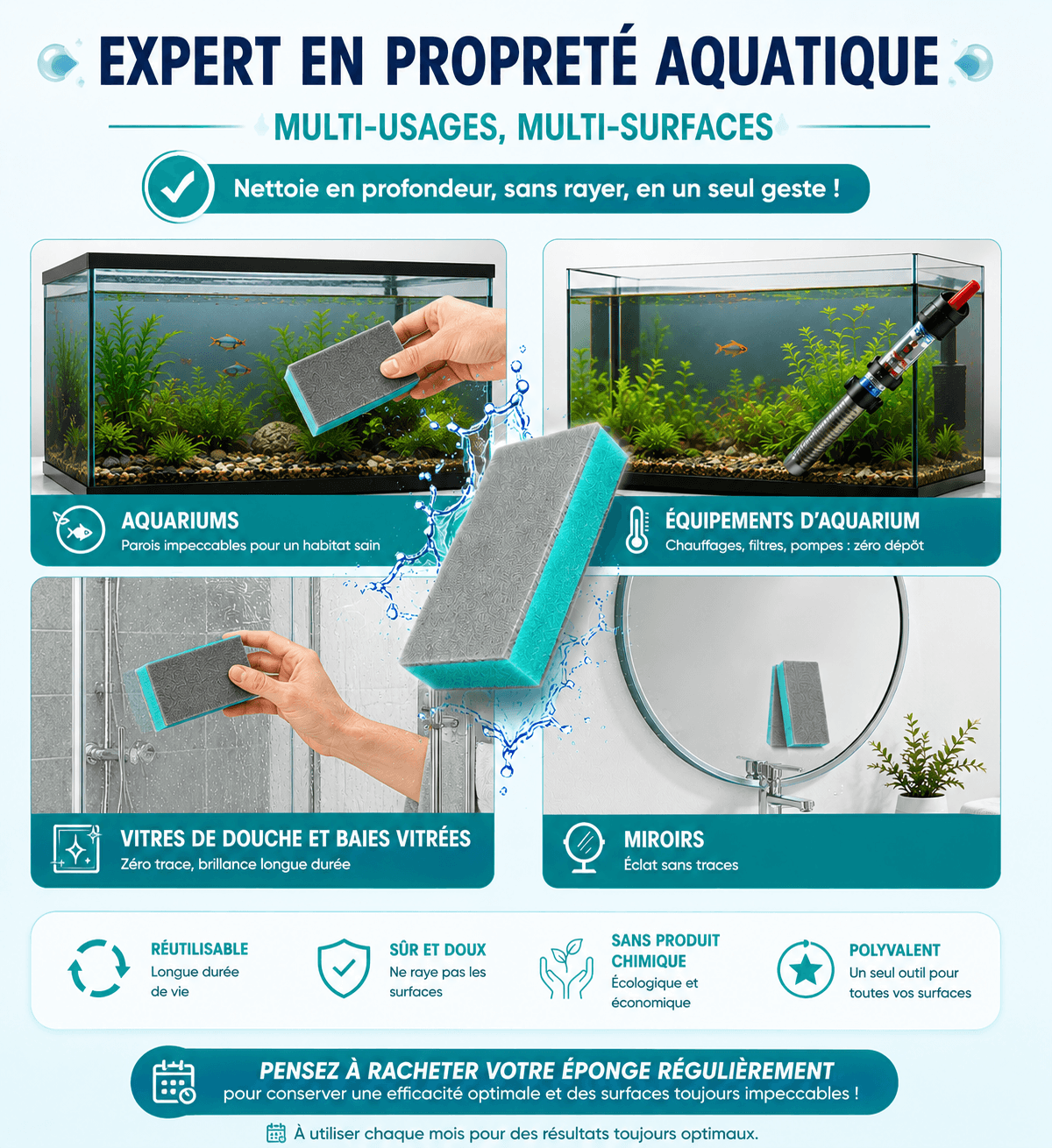 EXPERT EN PROPRETÉ AQUATIQUE

MULTI-USAGES, MULTI-SURFACES

Nettoie en profondeur, sans rayer, en un seul geste !

AQUARIUMS
Parois impeccables pour un habitat sain

ÉQUIPEMENTS D'AQUARIUM
Chauffages, filtres, pompes : zéro dépôt

VITRES DE DOUCHE ET BAIES VITRÉES
Zéro trace, brillance longue durée

MIROIRS
Éclat sans traces

RÉUTILISABLE
Longue durée de vie

SÛR ET DOUX
Ne raye pas les surfaces

SANS PRODUIT CHIMIQUE
Écologique et économique

POLYVALENT
Un seul outil pour toutes vos surfaces

PENSEZ À RACHETER VOTRE ÉPONGE RÉGULIÈREMENT
pour conserver une efficacité optimale et des surfaces toujours impeccables !

À utiliser chaque mois pour des résultats toujours optimaux.