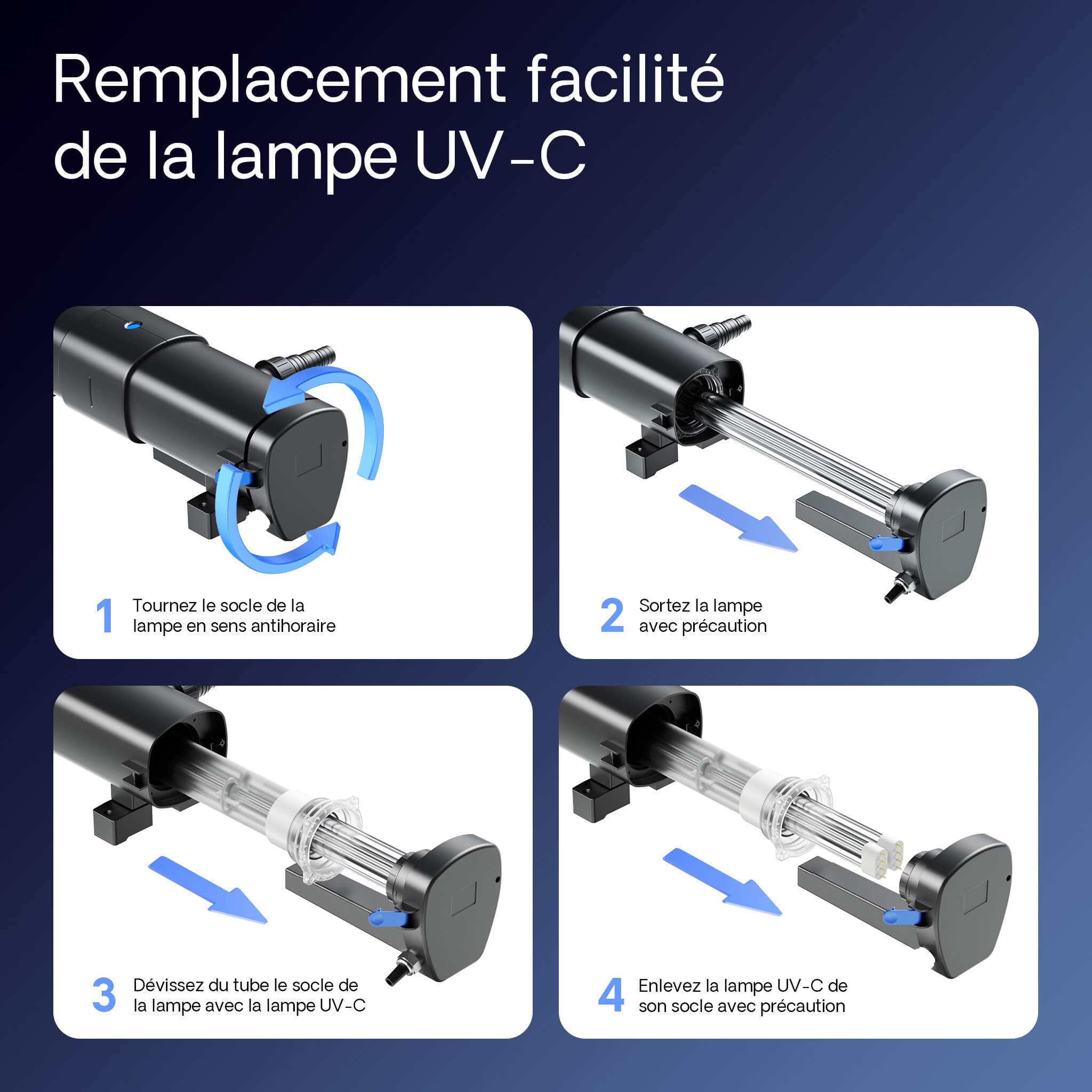 Remplacement facilité de la lampe UV-C

1 Tournez le socle de la lampe en sens antihoraire

2 Sortez la lampe avec précaution

3 Dévissez du tube le socle de la lampe avec la lampe UV-C

4 Enlevez la lampe UV-C de son socle avec précaution